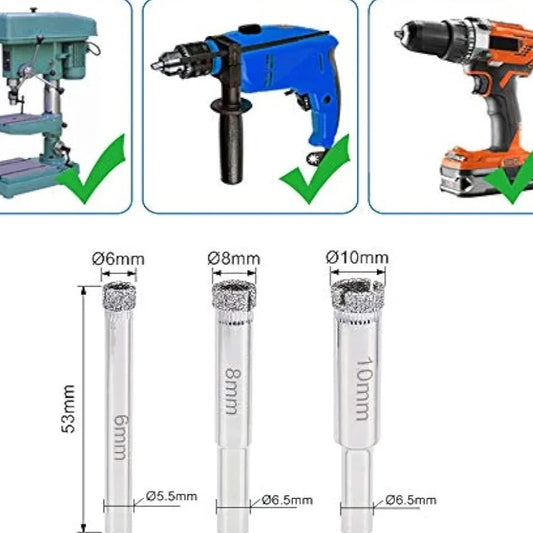 Ø6mm
Ø8mm
Ø10mm
53mm
6mm
8mm
10mm
Ø5.5mm
Ø6.5mm
Ø6.5mm